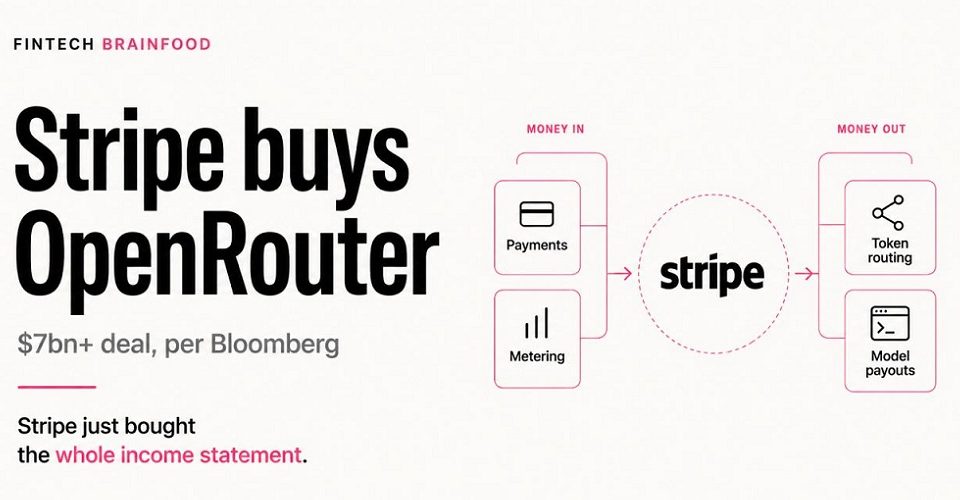 FINTECH BRAINFOOD

Stripe buys OpenRouter

$7bn+ deal, per Bloomberg

Stripe just bought the whole income statement.

MONEY IN

Payments

Metering

stripe

MONEY OUT

Token routing

Model payouts